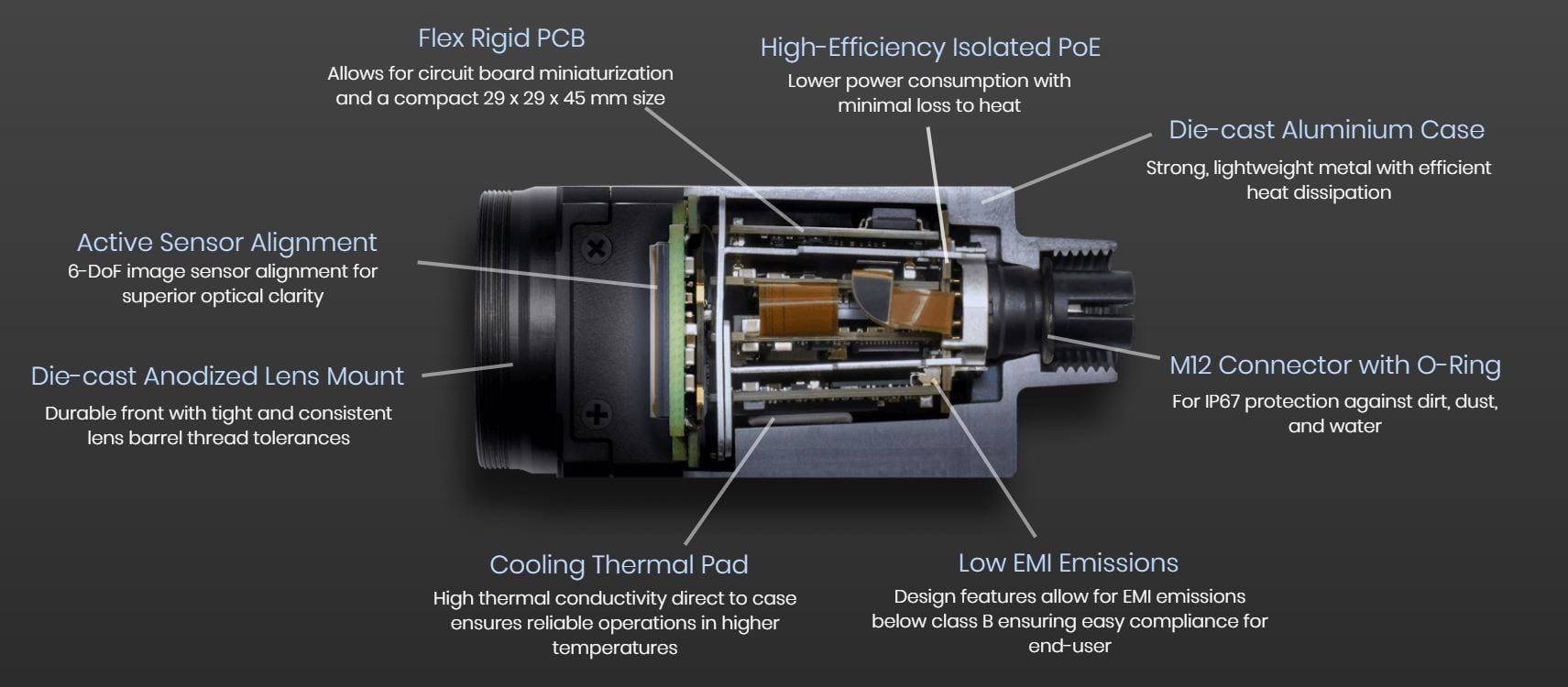 Flex Rigid PCB
Allows for circuit board miniaturization and a compact 29 x 29 x 45 mm size

High-Efficiency Isolated PoE
Lower power consumption with minimal loss to heat

Die-cast Aluminium Case
Strong, lightweight metal with efficient heat dissipation

Active Sensor Alignment
6-DoF image sensor alignment for superior optical clarity

Die-cast Anodized Lens Mount
Durable front with tight and consistent lens barrel thread tolerances

M12 Connector with O-Ring
For IP67 protection against dirt, dust, and water

Cooling Thermal Pad
High thermal conductivity direct to case ensures reliable operations in higher temperatures

Low EMI Emissions
Design features allow for EMI emissions below class B ensuring easy compliance for end-user